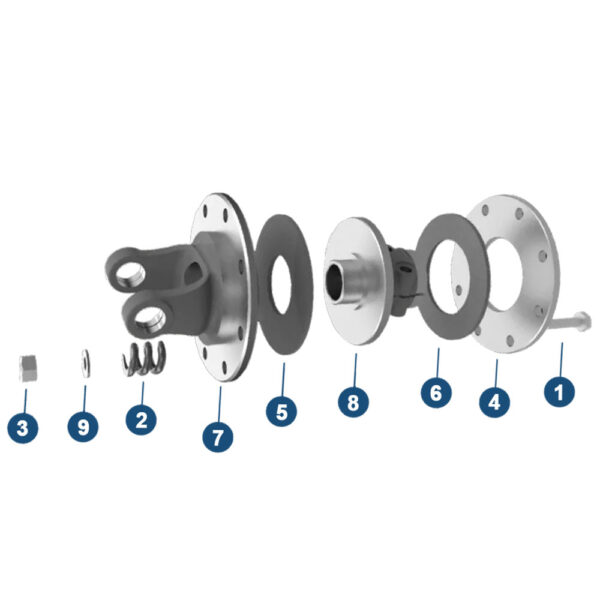 3 9 2 7 5 8 6 4 1